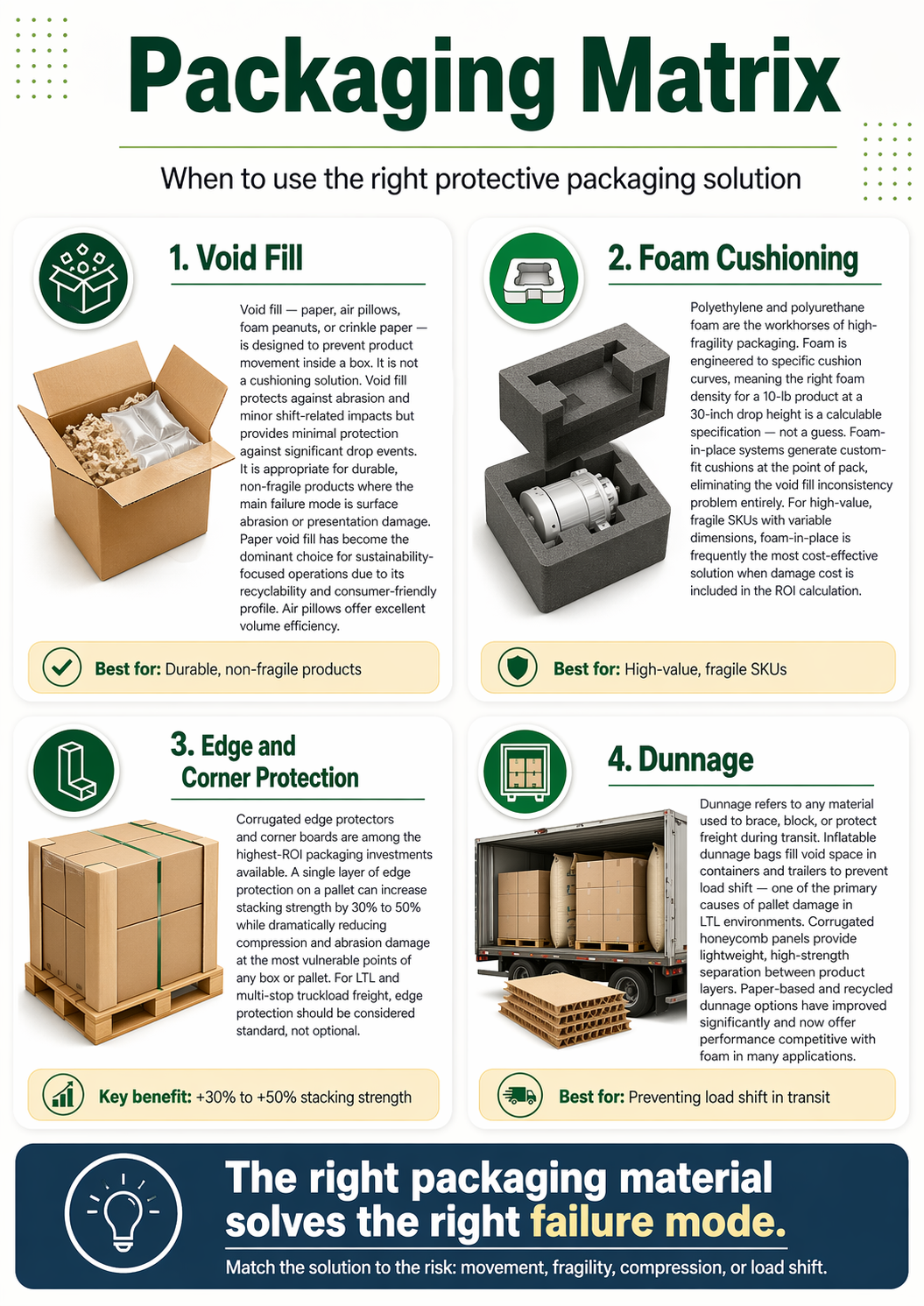 Packaging Matrix

When to use the right protective packaging solution

1. Void Fill

Void fill — paper, air pillows, foam peanuts, or crinkle paper — is designed to prevent product movement inside a box. It is not a cushioning solution. Void fill protects against abrasion and minor shift-related impacts but provides minimal protection against significant drop events. It is appropriate for durable, non-fragile products where the main failure mode is surface abrasion or presentation damage. Paper void fill has become the dominant choice for sustainability-focused operations due to its recyclability and consumer-friendly profile. Air pillows offer excellent volume efficiency.

Best for: Durable, non-fragile products

2. Foam Cushioning

Polyethylene and polyurethane foam are the workhorses of high-fragility packaging. Foam is engineered to specific cushion curves, meaning the right foam density for a 10-lb product at a 30-inch drop height is a calculable specification — not a guess. Foam-in-place systems generate custom-fit cushions at the point of pack, eliminating the void fill inconsistency problem entirely. For high-value, fragile SKUs with variable dimensions, foam-in-place is frequently the most cost-effective solution when damage cost is included in the ROI calculation.

Best for: High-value, fragile SKUs

3. Edge and Corner Protection

Corrugated edge protectors and corner boards are among the highest-ROI packaging investments available. A single layer of edge protection on a pallet can increase stacking strength by 30% to 50% while dramatically reducing compression and abrasion damage at the most vulnerable points of any box or pallet. For LTL and multi-stop truckload freight, edge protection should be considered standard, not optional.

Key benefit: +30% to +50% stacking strength

4. Dunnage

Dunnage refers to any material used to brace, block, or protect freight during transit. Inflatable dunnage bags fill void space in containers and trailers to prevent load shift — one of the primary causes of pallet damage in LTL environments. Corrugated honeycomb panels provide lightweight, high-strength separation between product layers. Paper-based and recycled dunnage options have improved significantly and now offer performance competitive with foam in many applications.

Best for: Preventing load shift in transit

The right packaging material solves the right failure mode.

Match the solution to the risk: movement, fragility, compression, or load shift.